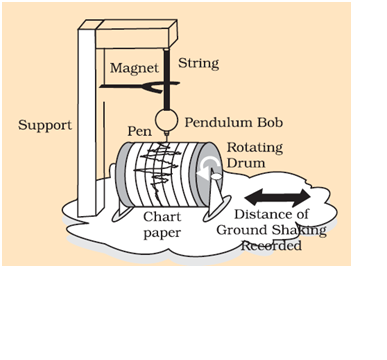 Magnet

String

Support

Pendulum Bob

Pen

Rotating Drum

Chart paper

Distance of Ground Shaking Recorded